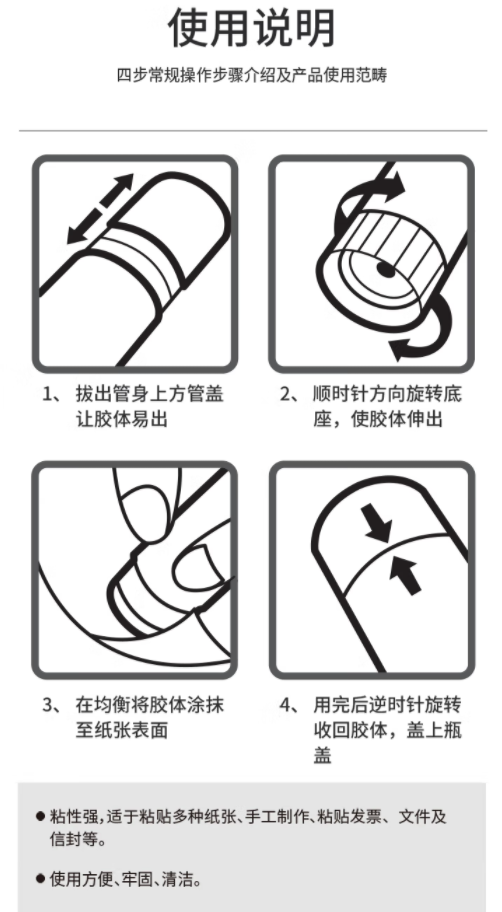 使用说明

四步常规操作步骤介绍及产品使用范畴

1、拔出管身上方管盖让胶体易出

2、顺时针方向旋转底座，使胶体伸出

3、在均衡将胶体涂抹至纸张表面

4、用完后逆时针旋转收回胶体，盖上瓶盖

● 粘性强，适于粘贴多种纸张、手工制作、粘贴发票、文件及信封等。

● 使用方便、牢固、清洁。